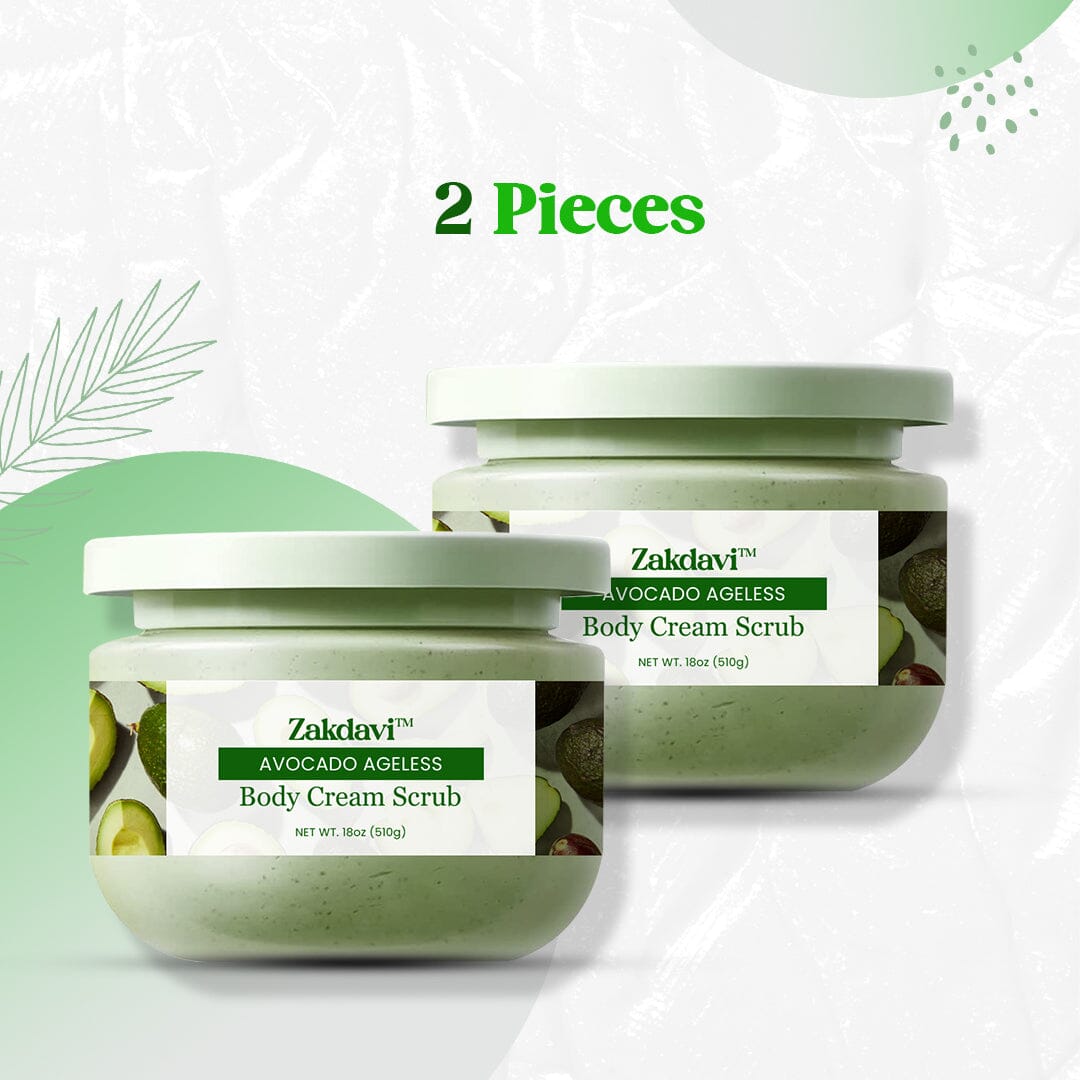 2 Pieces

Zakdavi™
AVOCADO AGELESS
Body Cream Scrub
NET WT. 18oz (510g)

Zakdavi™
AVOCADO AGELESS
Body Cream Scrub
NET WT. 18oz (510g)