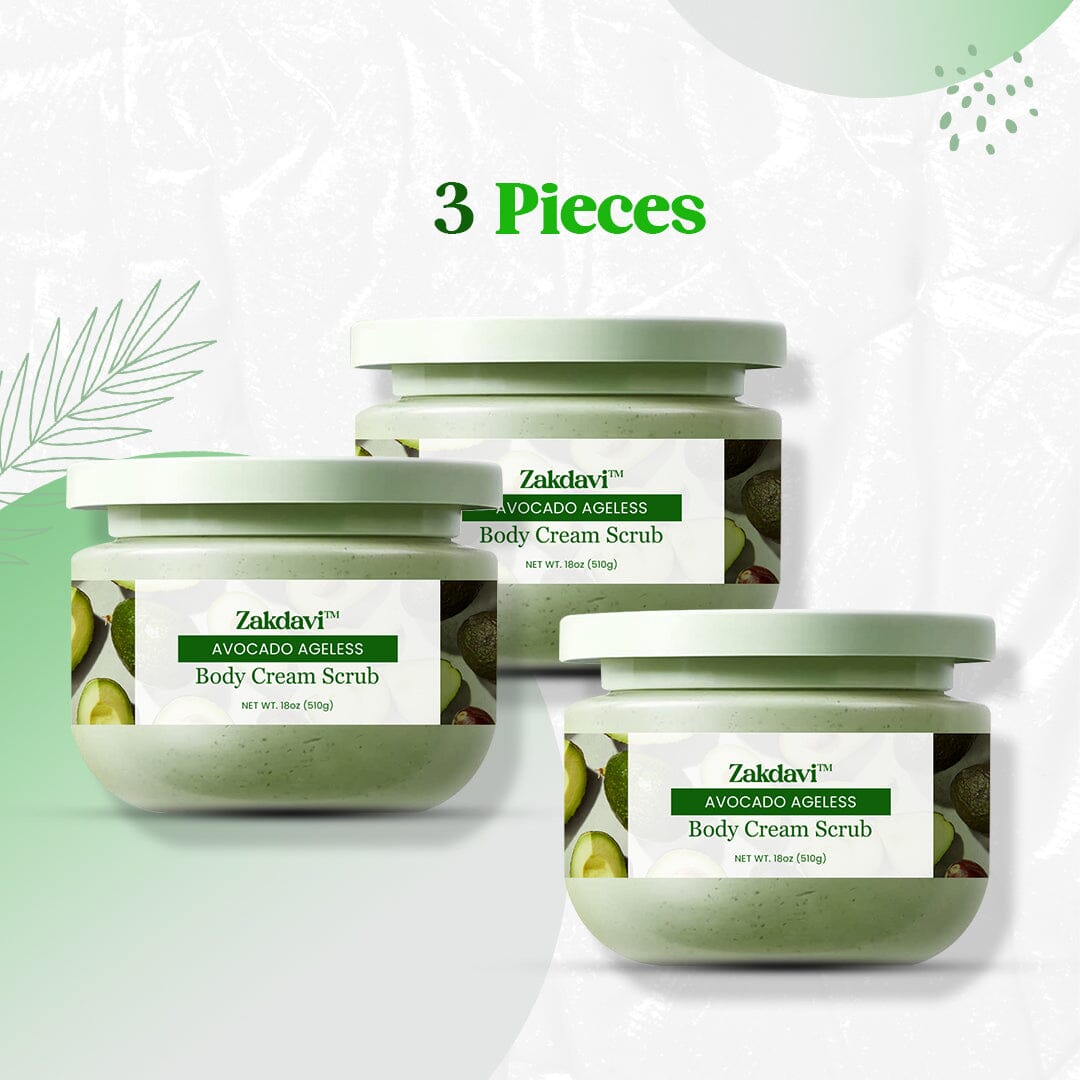 3 Pieces

Zakdavi™
AVOCADO AGELESS
Body Cream Scrub
NET WT. 18oz (510g)

Zakdavi™
AVOCADO AGELESS
Body Cream Scrub
NET WT. 18oz (510g)

Zakdavi™
AVOCADO AGELESS
Body Cream Scrub
NET WT. 18oz (510g)