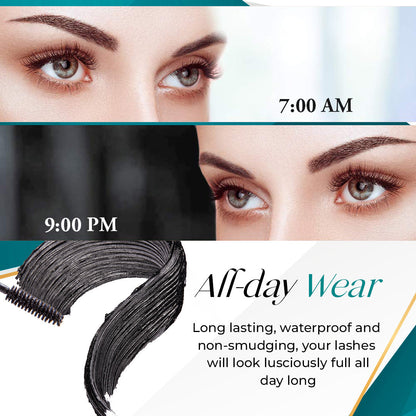 7:00 AM

9:00 PM

All-day Wear

Long lasting, waterproof and non-smudging, your lashes will look lusciously full all day long