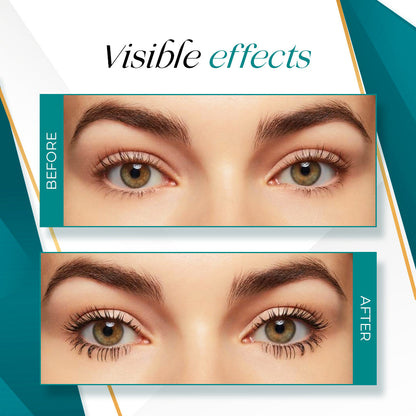 Visible effects

BEFORE

AFTER