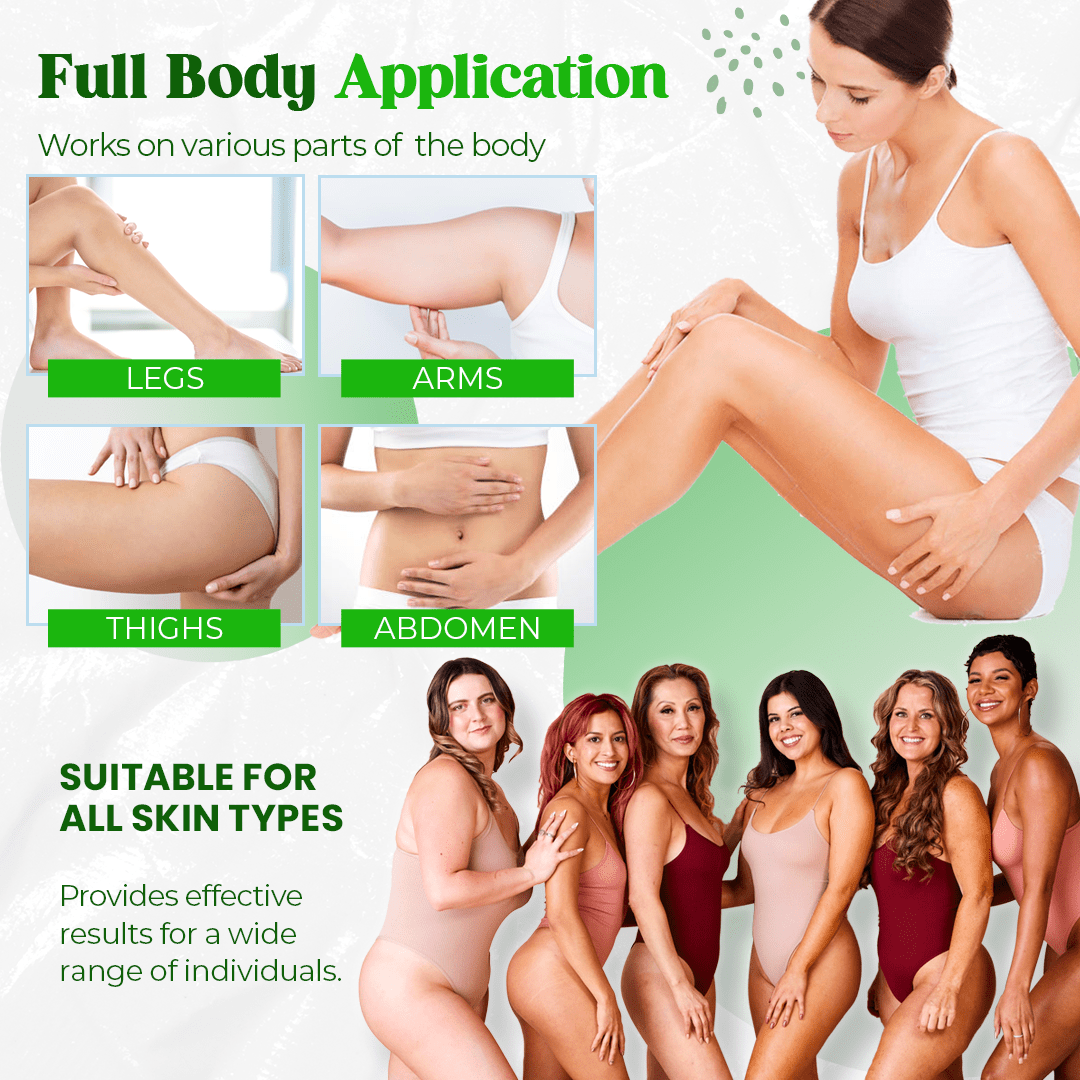 Full Body Application

Works on various parts of the body

LEGS

ARMS

THIGHS

ABDOMEN

SUITABLE FOR ALL SKIN TYPES

Provides effective results for a wide range of individuals.