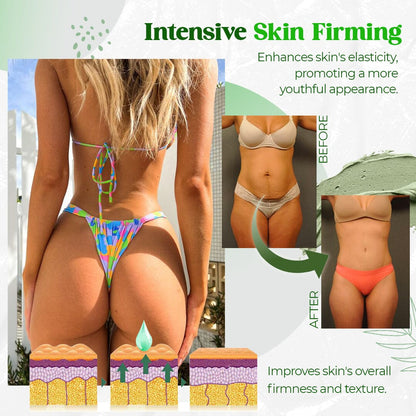 Intensive Skin Firming

Enhances skin's elasticity, promoting a more youthful appearance.

BEFORE

AFTER

Improves skin's overall firmness and texture.