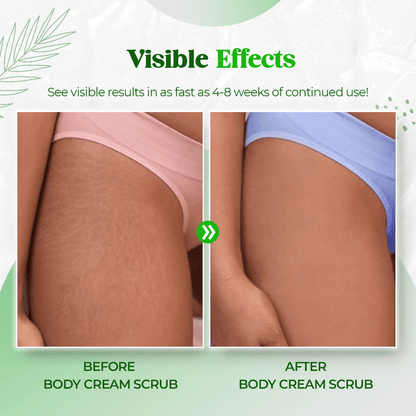 Visible Effects

See visible results in as fast as 4-8 weeks of continued use!

BEFORE
BODY CREAM SCRUB

AFTER
BODY CREAM SCRUB