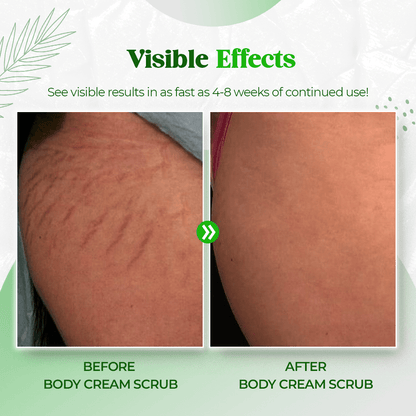 Visible Effects

See visible results in as fast as 4-8 weeks of continued use!

BEFORE
BODY CREAM SCRUB

AFTER
BODY CREAM SCRUB