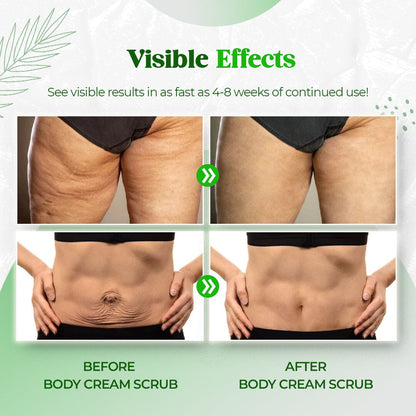 Visible Effects

See visible results in as fast as 4-8 weeks of continued use!

BEFORE
BODY CREAM SCRUB

AFTER
BODY CREAM SCRUB