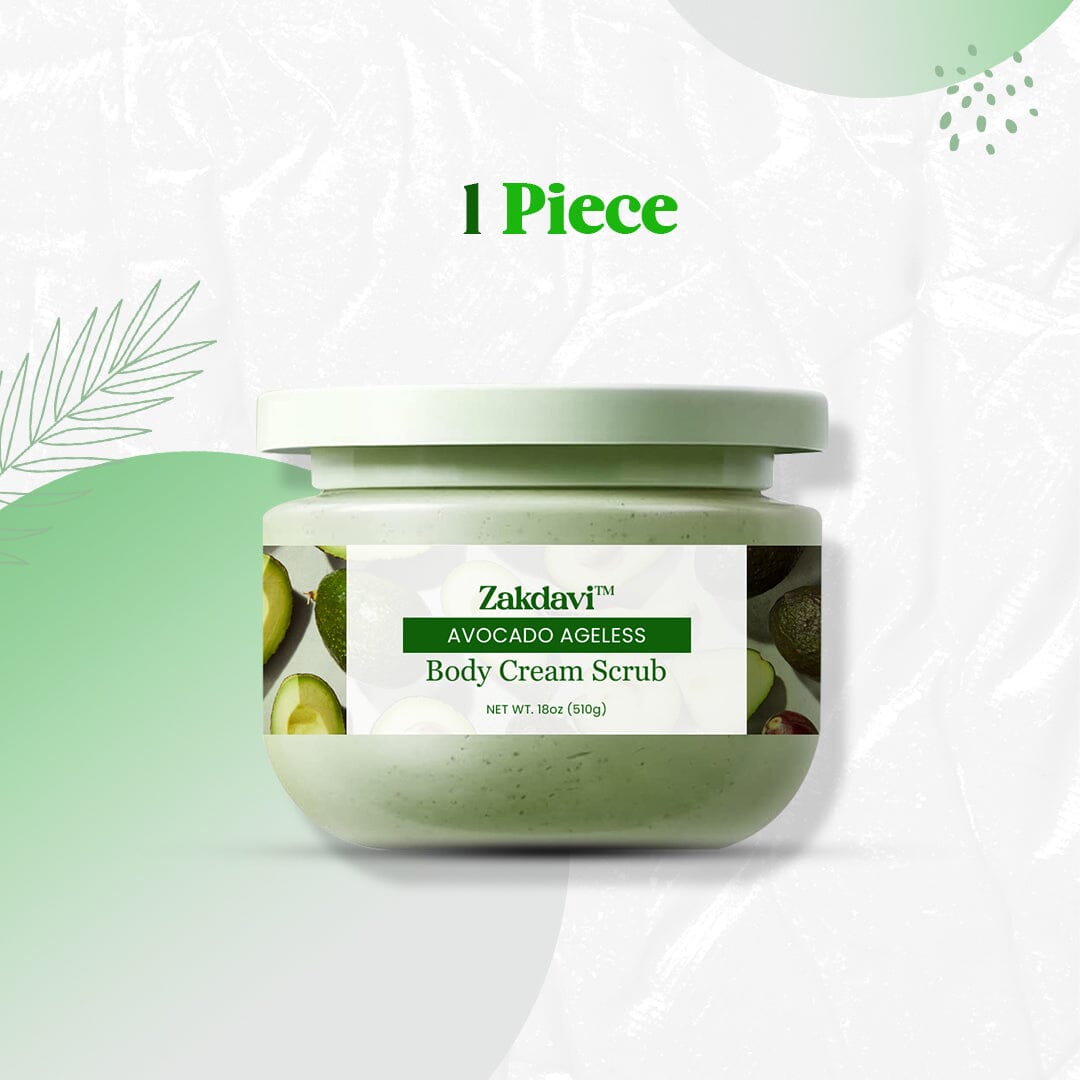 1 Piece

Zakdavi™
AVOCADO AGELESS
Body Cream Scrub
NET WT. 18oz (510g)