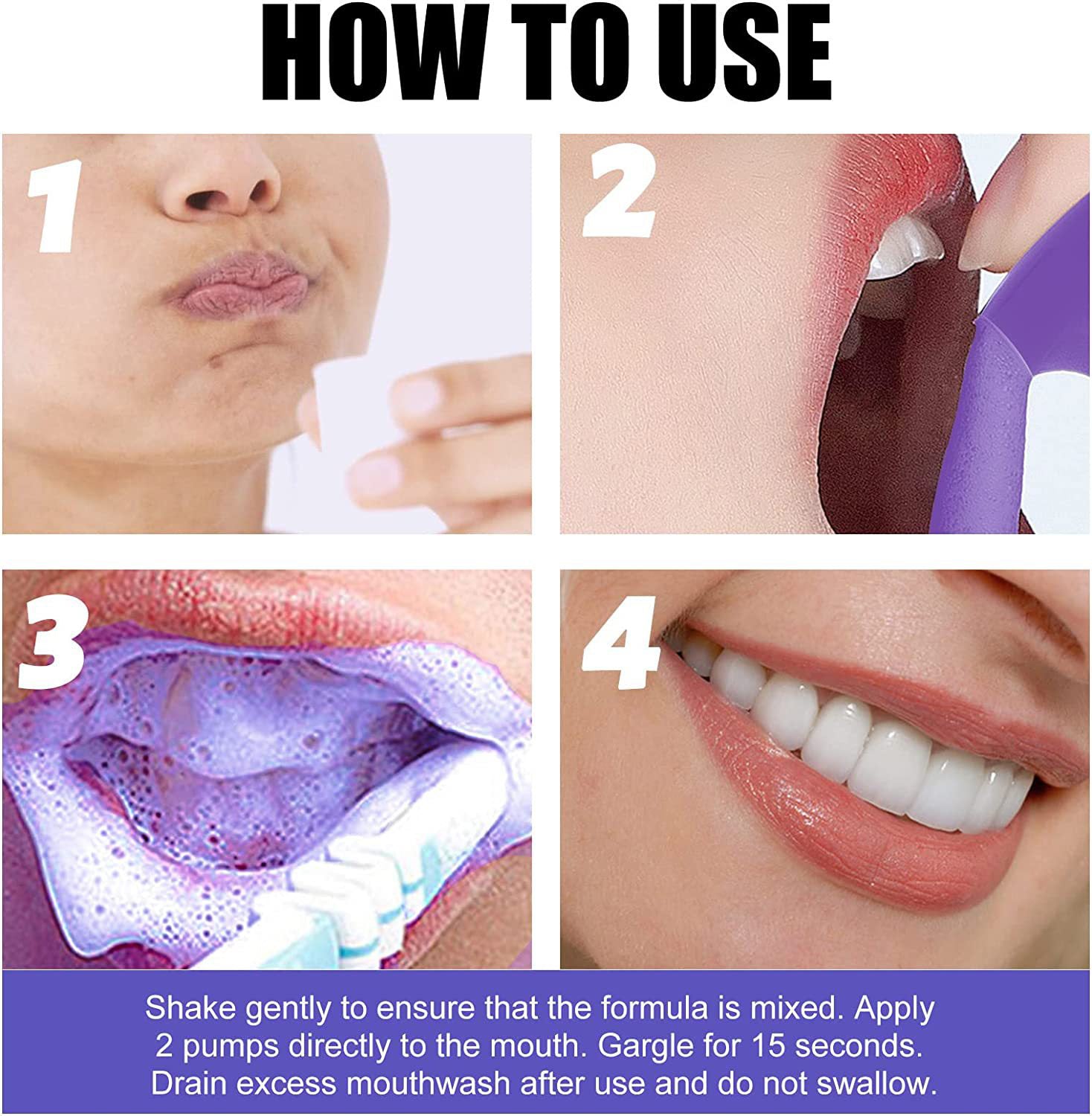 HOW TO USE

1

2

3

4

Shake gently to ensure that the formula is mixed. Apply 2 pumps directly to the mouth. Gargle for 15 seconds. Drain excess mouthwash after use and do not swallow.